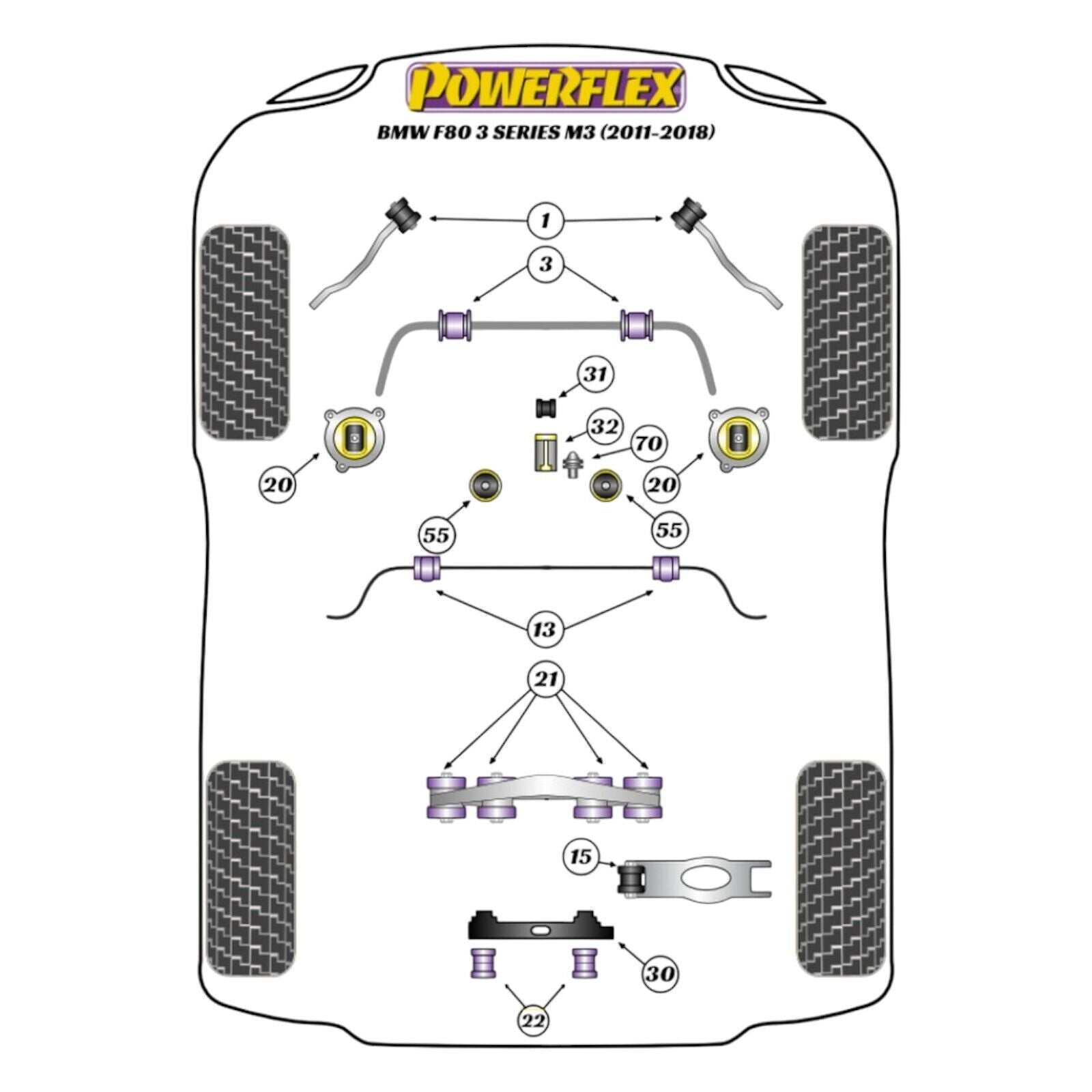 POWERFLEX
BMW F80 3 SERIES M3 (2011-2018)

1

3

31

32

70

20

20

55

55

13

21

15

30

22