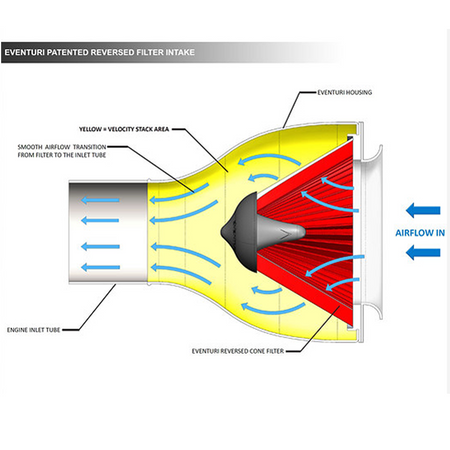 EVENTURI PATENTED REVERSED FILTER INTAKE

EVENTURI HOUSING

YELLOW = VELOCITY STACK AREA

SMOOTH AIRFLOW TRANSITION FROM FILTER TO THE INLET TUBE

AIRFLOW IN

ENGINE INLET TUBE

EVENTURI REVERSED CONE FILTER